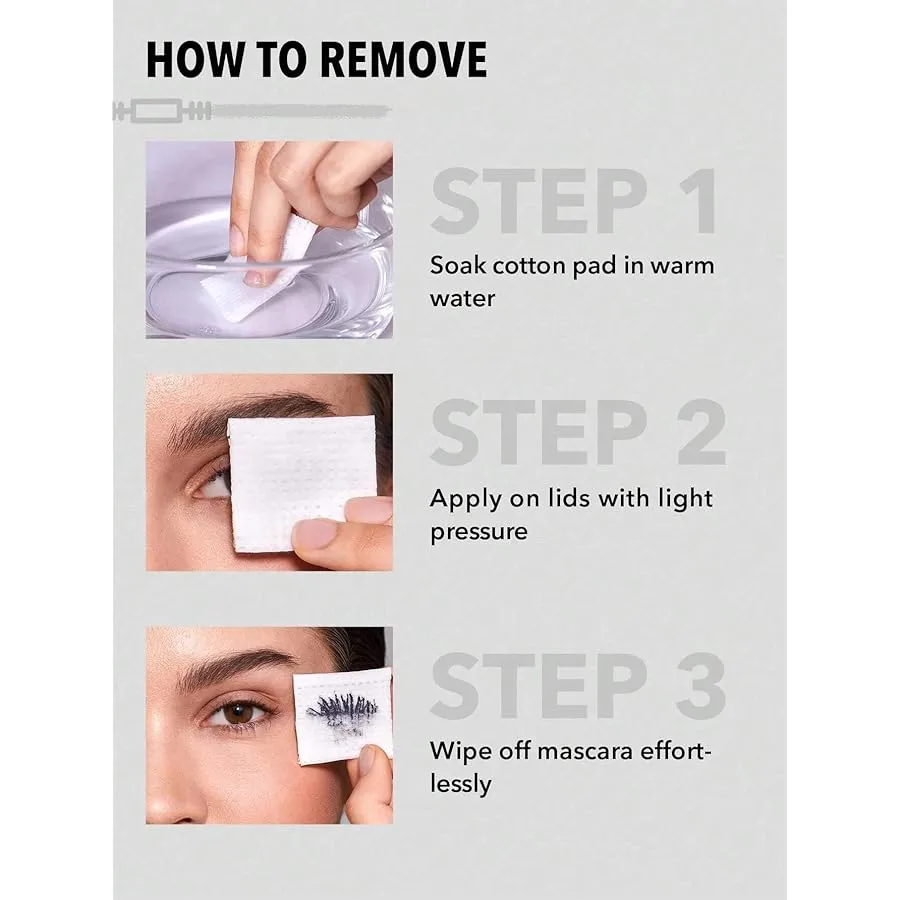 HOW TO REMOVE

STEP 1

Soak cotton pad in warm water

STEP 2

Apply on lids with light pressure

STEP 3

Wipe off mascara effortlessly