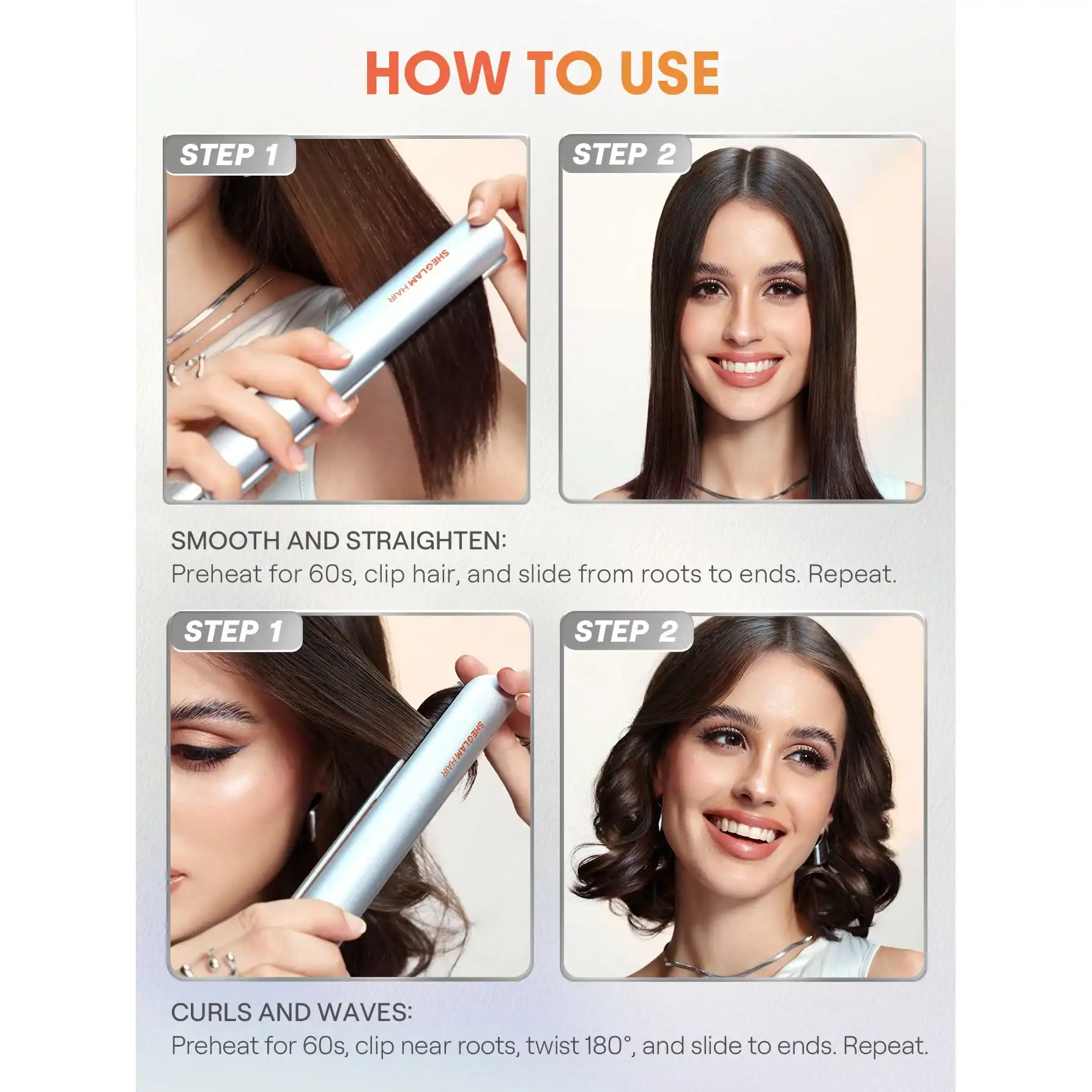 HOW TO USE

STEP 1

SHEGLAM HAIR

STEP 2

SMOOTH AND STRAIGHTEN:
Preheat for 60s, clip hair, and slide from roots to ends. Repeat.

STEP 1

SHEGLAM HAIR

STEP 2

CURLS AND WAVES:
Preheat for 60s, clip near roots, twist 180°, and slide to ends. Repeat.