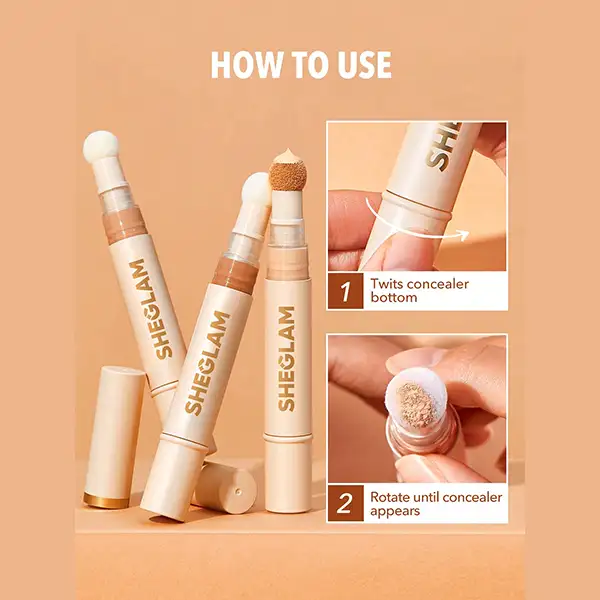 HOW TO USE

SHEGLAM

SHEGLAM

SHEGLAM

SH

1 Twits concealer bottom

2 Rotate until concealer appears