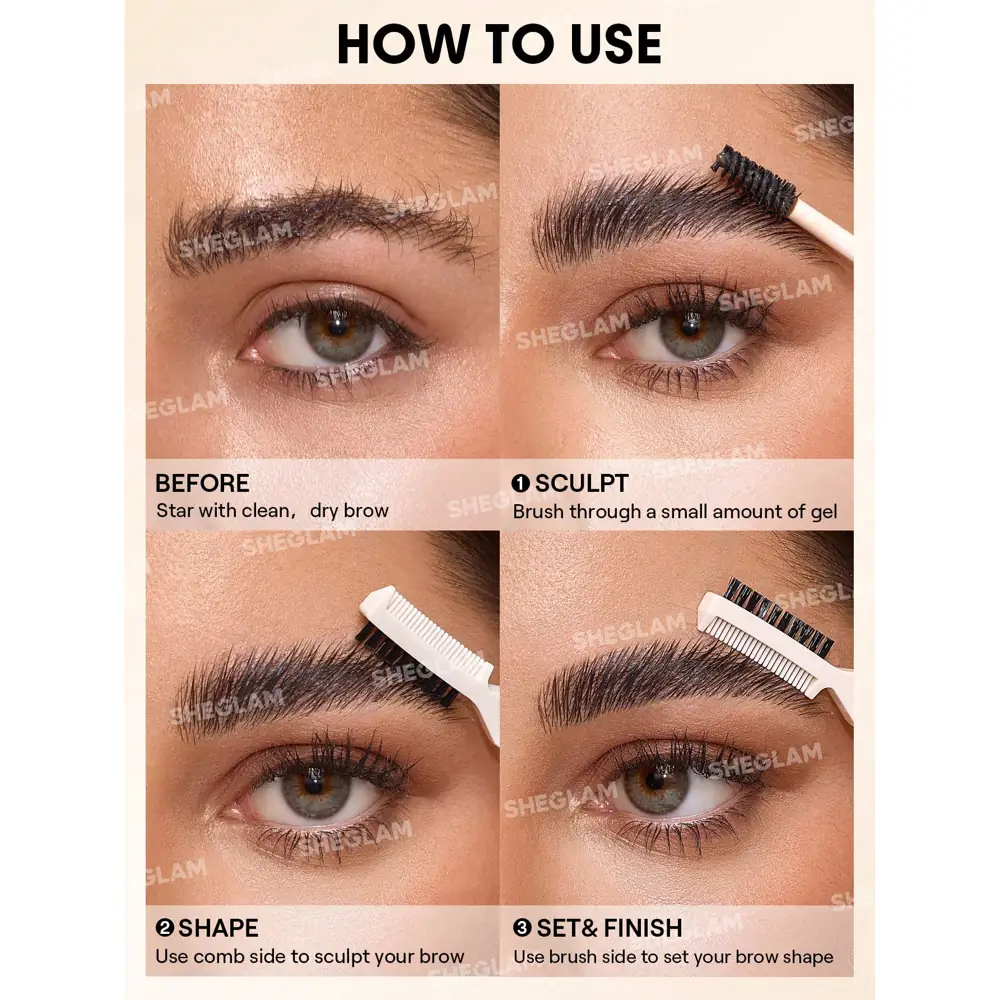 HOW TO USE

SHEGLAM

BEFORE
Star with clean, dry brow

❶ SCULPT
Brush through a small amount of gel

❷ SHAPE
Use comb side to sculpt your brow

❸ SET& FINISH
Use brush side to set your brow shape