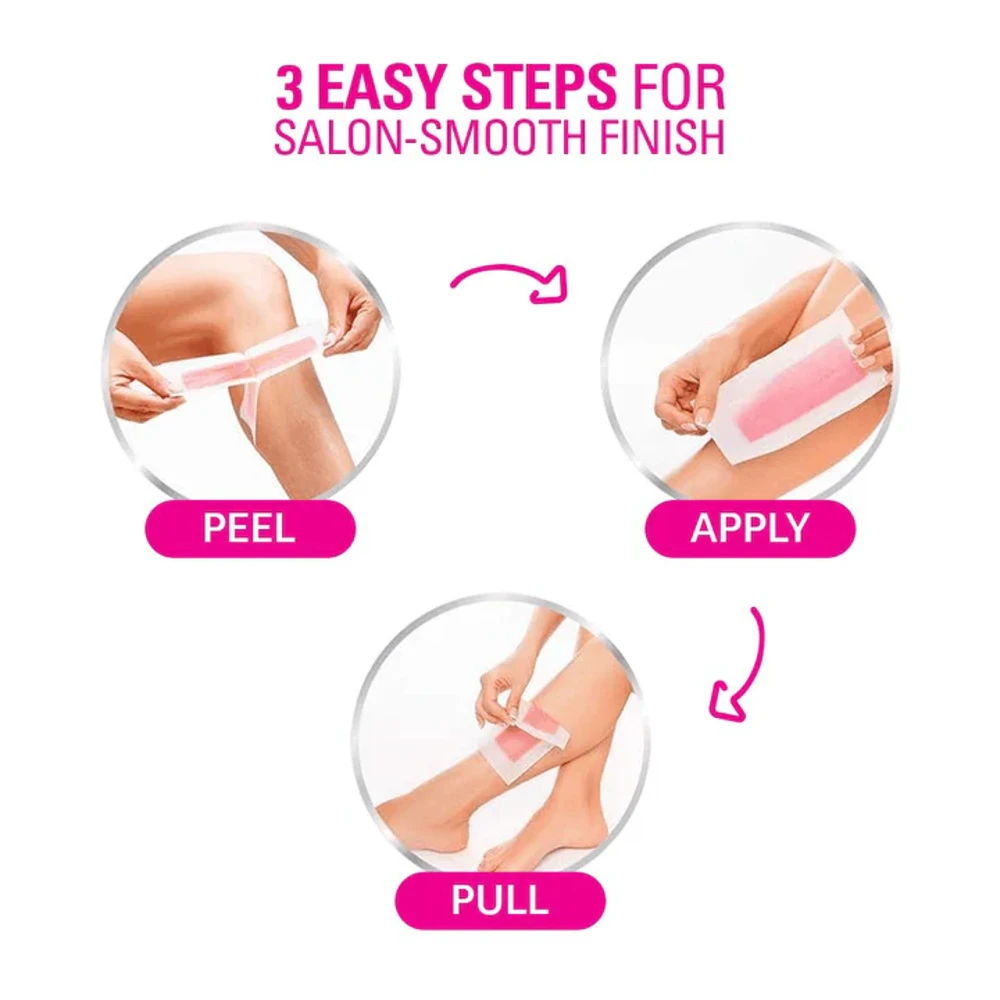 3 EASY STEPS FOR SALON-SMOOTH FINISH

PEEL

APPLY

PULL